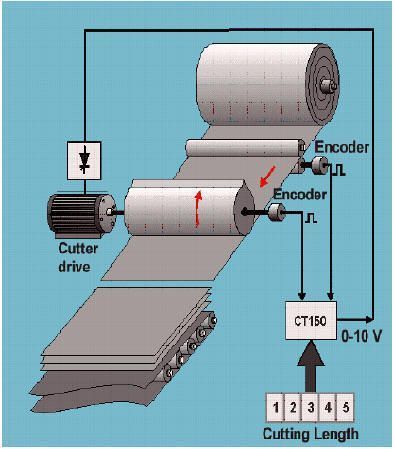 Encoder

Encoder

Cutter drive

CT150

0-10 V

1 2 3 4 5

Cutting Length